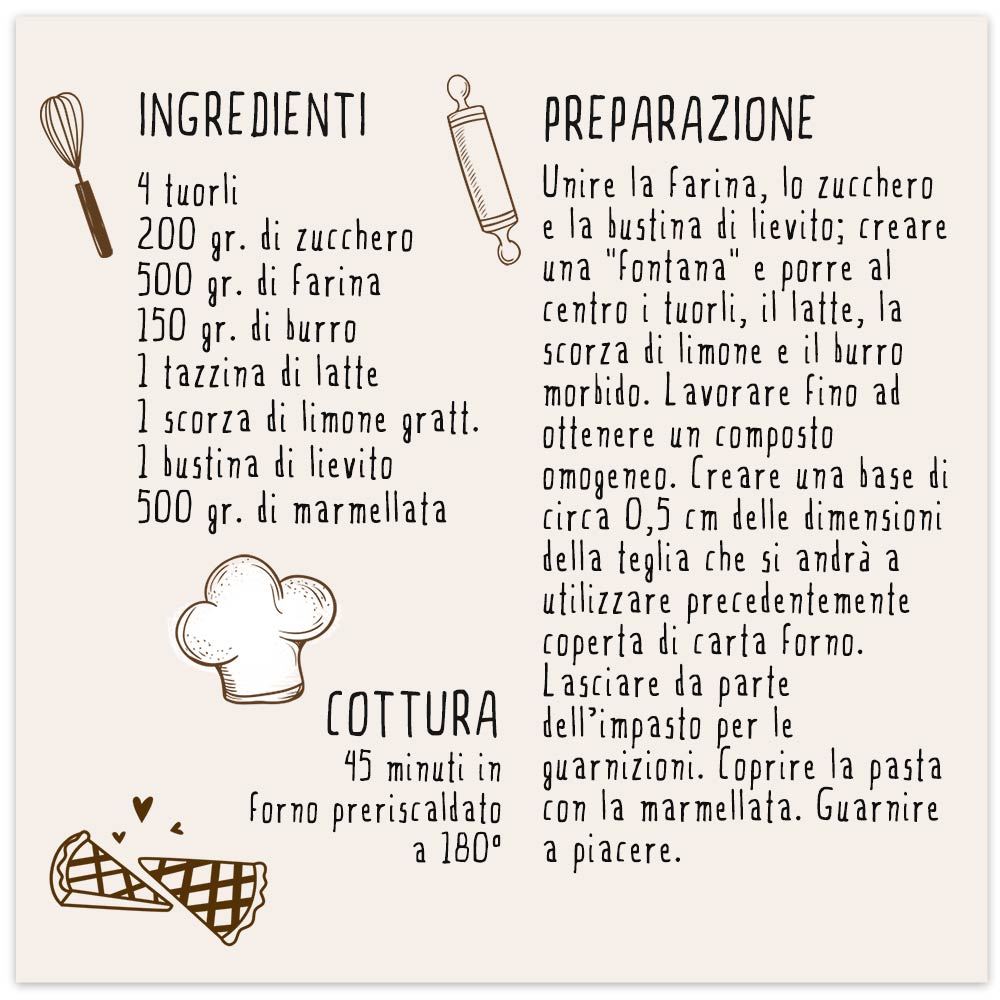 INGREDIENTI

4 tuorli
200 gr. di zucchero
500 gr. di farina
150 gr. di burro
1 tazzina di latte
1 scorza di limone gratt.
1 bustina di lievito
500 gr. di marmellata

COTTURA
45 minuti in forno preriscaldato a 180°

PREPARAZIONE

Unire la farina, lo zucchero e la bustina di lievito; creare una "fontana" e porre al centro i tuorli, il latte, la scorza di limone e il burro morbido. Lavorare fino ad ottenere un composto omogeneo. Creare una base di circa 0,5 cm delle dimensioni della teglia che si andrà a utilizzare precedentemente coperta di carta forno. Lasciare da parte dell'impasto per le guarnizioni. Coprire la pasta con la marmellata. Guarnire a piacere.