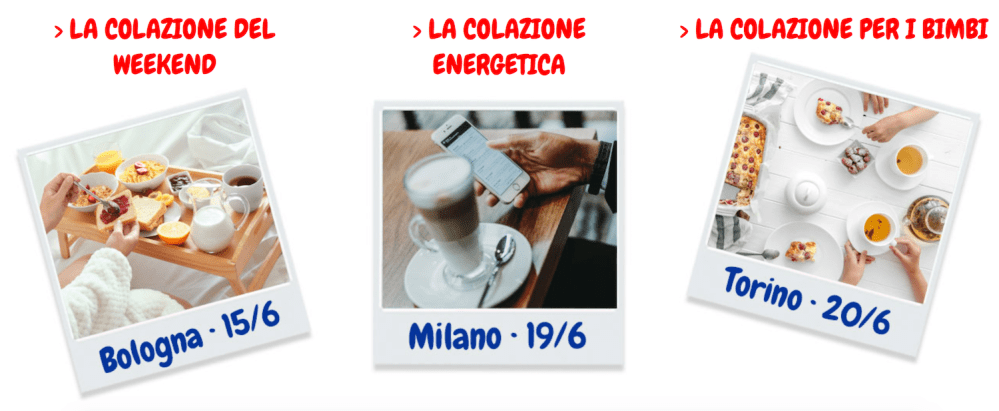 > LA COLAZIONE DEL WEEKEND

Bologna · 15/6

> LA COLAZIONE ENERGETICA

Milano · 19/6

> LA COLAZIONE PER I BIMBI

Torino · 20/6